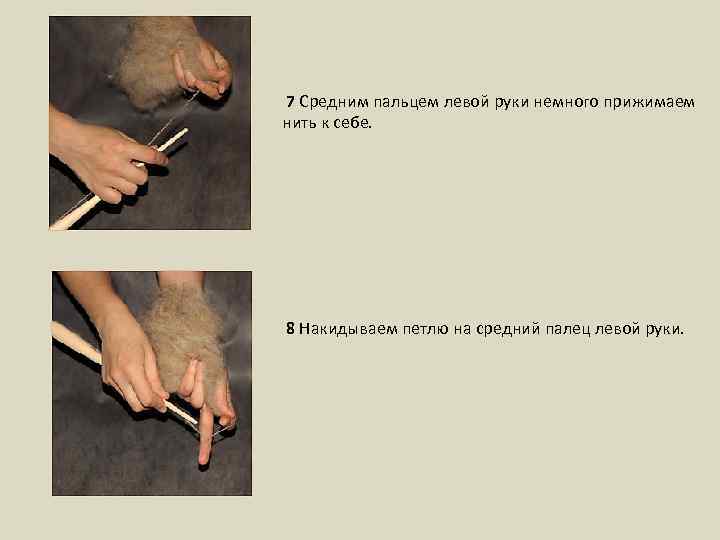 7 Средним пальцем левой руки немного прижимаем нить к себе.

8 Накидываем петлю на средний палец левой руки.