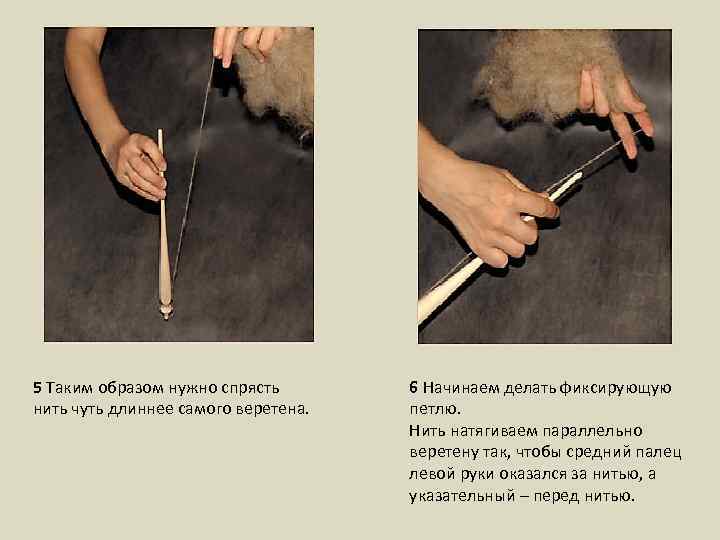 5 Таким образом нужно спрясть нить чуть длиннее самого веретена.

6 Начинаем делать фиксирующую петлю.
Нить натягиваем параллельно веретену так, чтобы средний палец левой руки оказался за нитью, а указательный – перед нитью.