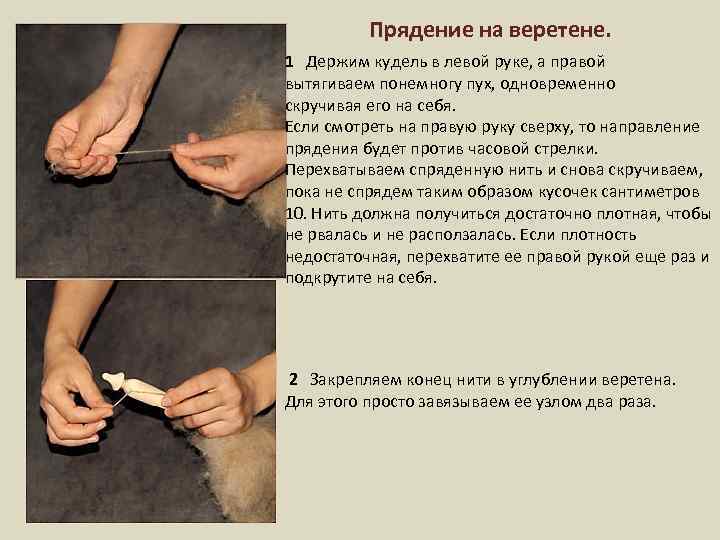 Прядение на веретене.

1 Держим кудель в левой руке, а правой вытягиваем понемногу пух, одновременно скручивая его на себя.
Если смотреть на правую руку сверху, то направление прядения будет против часовой стрелки.
Перехватываем спряденную нить и снова скручиваем, пока не спрядем таким образом кусочек сантиметров 10. Нить должна получиться достаточно плотная, чтобы не рвалась и не расползалась. Если плотность недостаточная, перехватите ее правой рукой еще раз и подкрутите на себя.

2 Закрепляем конец нити в углублении веретена. Для этого просто завязываем ее узлом два раза.