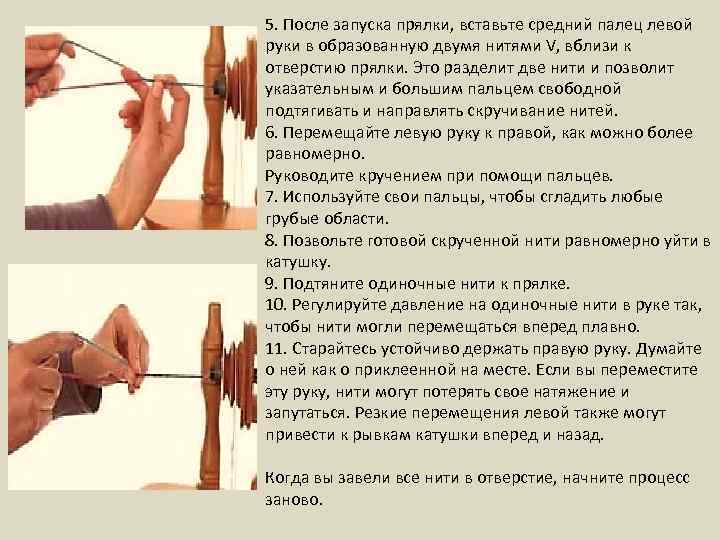 5. После запуска прялки, вставьте средний палец левой руки в образованную двумя нитями V, вблизи к отверстию прялки. Это разделит две нити и позволит указательным и большим пальцем свободной подтягивать и направлять скручивание нитей.
6. Перемещайте левую руку к правой, как можно более равномерно.
Руководите кручением при помощи пальцев.
7. Используйте свои пальцы, чтобы сгладить любые грубые области.
8. Позвольте готовой скрученной нити равномерно уйти в катушку.
9. Подтяните одиночные нити к прялке.
10. Регулируйте давление на одиночные нити в руке так, чтобы нити могли перемещаться вперед плавно.
11. Старайтесь устойчиво держать правую руку. Думайте о ней как о приклеенной на месте. Если вы переместите эту руку, нити могут потерять свое натяжение и запутаться. Резкие перемещения левой также могут привести к рывкам катушки вперед и назад.

Когда вы завели все нити в отверстие, начните процесс заново.