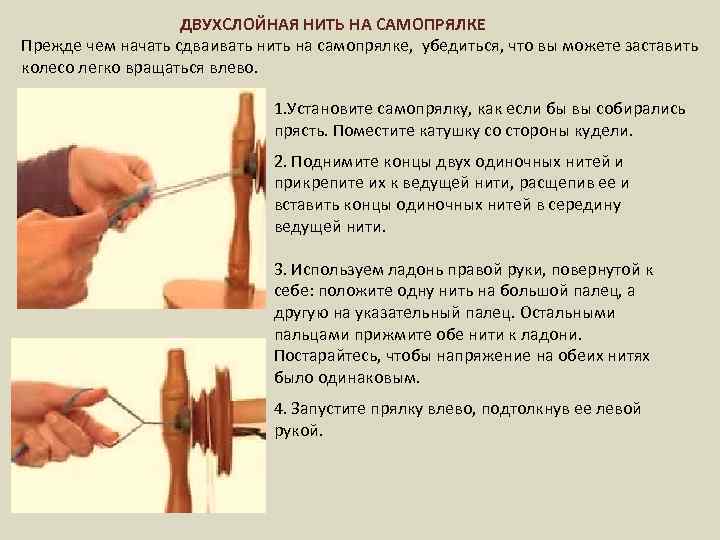 ДВУХСЛОЙНАЯ НИТЬ НА САМОПРЯЛКЕ

Прежде чем начать сдваивать нить на самопрялке, убедиться, что вы можете заставить колесо легко вращаться влево.

1.Установите самопрялку, как если бы вы собирались прясть. Поместите катушку со стороны кудели.

2. Поднимите концы двух одиночных нитей и прикрепите их к ведущей нити, расщепив ее и вставить концы одиночных нитей в середину ведущей нити.

3. Используем ладонь правой руки, повернутой к себе: положите одну нить на большой палец, а другую на указательный палец. Остальными пальцами прижмите обе нити к ладони. Постарайтесь, чтобы напряжение на обеих нитях было одинаковым.

4. Запустите прялку влево, подтолкнув ее левой рукой.