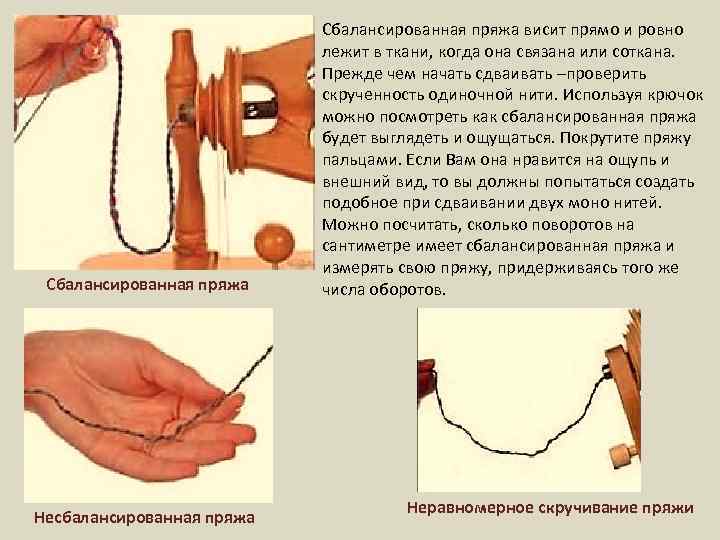 Сбалансированная пряжа висит прямо и ровно лежит в ткани, когда она связана или соткана. Прежде чем начать сдваивать –проверить скрученность одиночной нити. Используя крючок можно посмотреть как сбалансированная пряжа будет выглядеть и ощущаться. Покрутите пряжу пальцами. Если Вам она нравится на ощупь и внешний вид, то вы должны попытаться создать подобное при сдваивании двух моно нитей. Можно посчитать, сколько поворотов на сантиметре имеет сбалансированная пряжа и измерять свою пряжу, придерживаясь того же числа оборотов.

Сбалансированная пряжа

Несбалансированная пряжа

Неравномерное скручивание пряжи