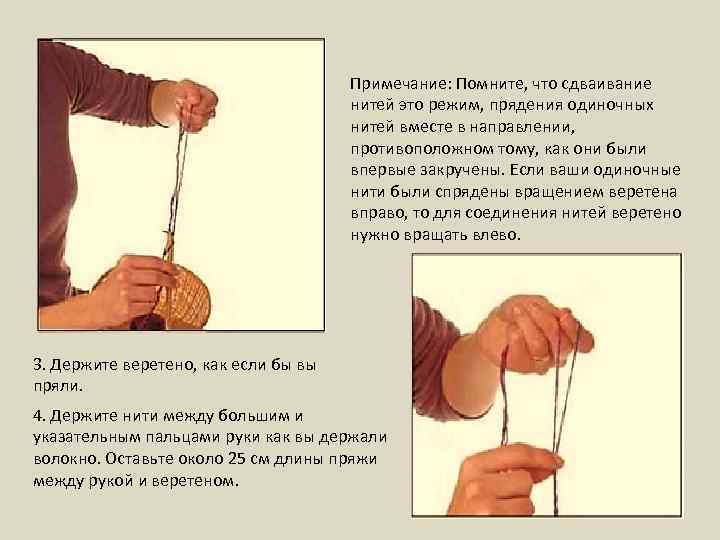 Примечание: Помните, что сдваивание нитей это режим, прядения одиночных нитей вместе в направлении, противоположном тому, как они были впервые закручены. Если ваши одиночные нити были спрядены вращением веретена вправо, то для соединения нитей веретено нужно вращать влево.

3. Держите веретено, как если бы вы пряли.

4. Держите нити между большим и указательным пальцами руки как вы держали волокно. Оставьте около 25 см длины пряжи между рукой и веретеном.