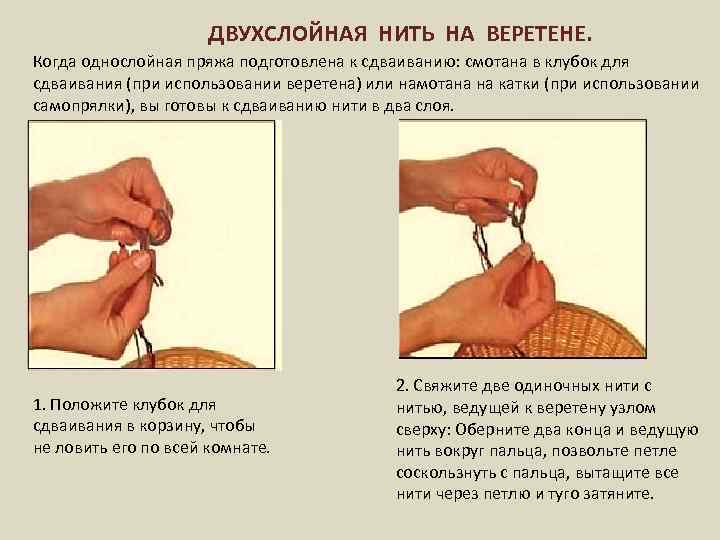 ДВУХСЛОЙНАЯ НИТЬ НА ВЕРЕТЕНЕ.

Когда однослойная пряжа подготовлена к сдваиванию: смотана в клубок для сдваивания (при использовании веретена) или намотана на катки (при использовании самопрялки), вы готовы к сдваиванию нити в два слоя.

1. Положите клубок для сдваивания в корзину, чтобы не ловить его по всей комнате.

2. Свяжите две одиночных нити с нитью, ведущей к веретену узлом сверху: Оберните два конца и ведущую нить вокруг пальца, позвольте петле соскользнуть с пальца, вытащите все нити через петлю и туго затяните.