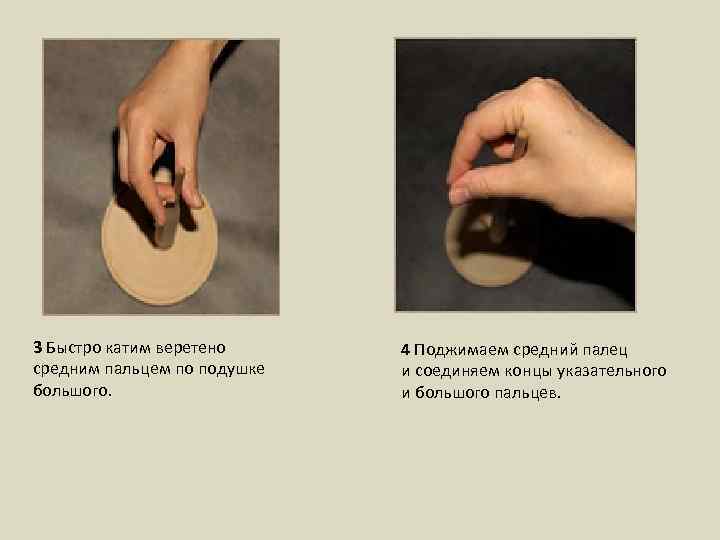 3 Быстро катим веретено средним пальцем по подушке большого.

4 Поджимаем средний палец и соединяем концы указательного и большого пальцев.