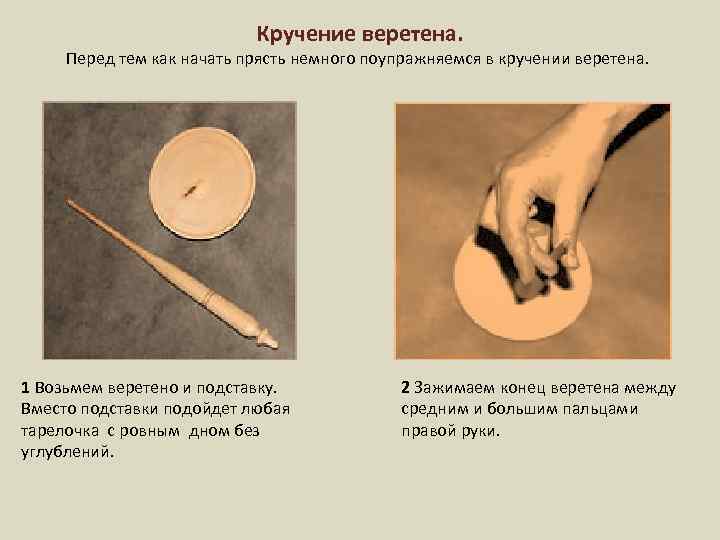 Кручение веретена.

Перед тем как начать прясть немного поупражняемся в кручении веретена.

1 Возьмем веретено и подставку. Вместо подставки подойдет любая тарелочка с ровным дном без углублений.

2 Зажимаем конец веретена между средним и большим пальцами правой руки.