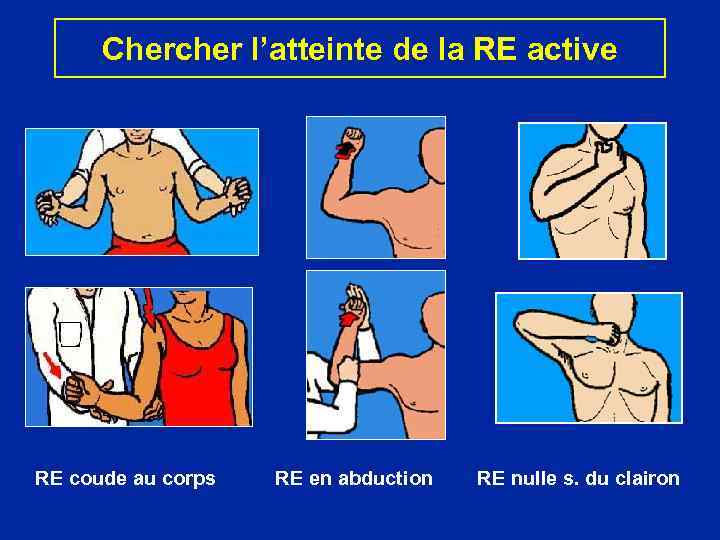 Chercher l'atteinte de la RE active

RE coude au corps

RE en abduction

RE nulle s. du clairon