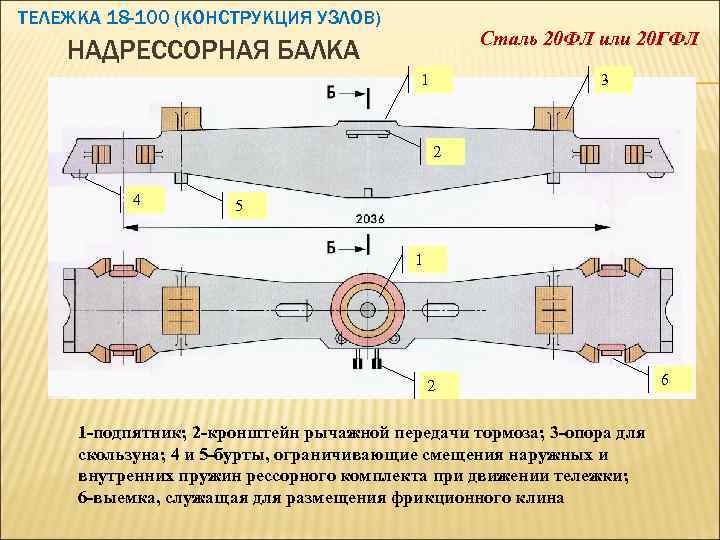 ТЕЛЕЖКА 18-100 (КОНСТРУКЦИЯ УЗЛОВ)

НАДРЕССОРНАЯ БАЛКА

Сталь 20ФЛ или 20ГФЛ

Б

1

3

2

4

5

2036

Б

1

2

6

1-подпятник; 2-кронштейн рычажной передачи тормоза; 3-опора для скользуна; 4 и 5-бурты, ограничивающие смещения наружных и внутренних пружин рессорного комплекта при движении тележки; 6-выемка, служащая для размещения фрикционного клина