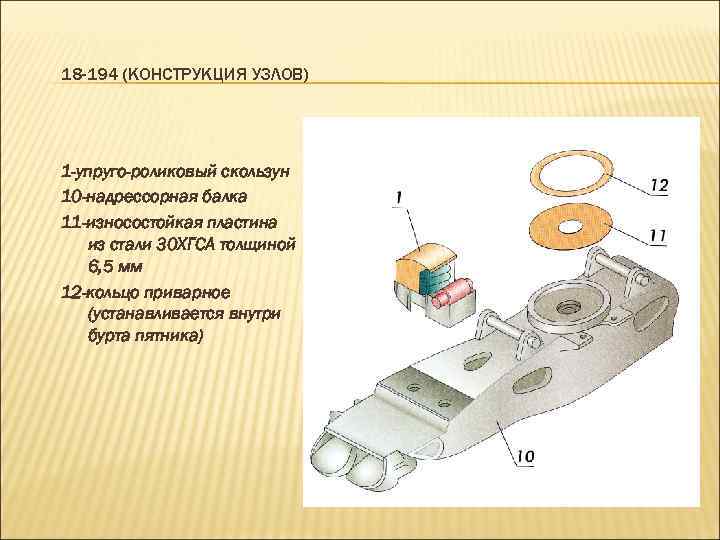 18-194 (КОНСТРУКЦИЯ УЗЛОВ)

1-упруго-роликовый скользун

10-надрессорная балка

11-износостойкая пластина из стали 30ХГСА толщиной 6,5 мм

12-кольцо приварное (устанавливается внутри бурта пятника)

1

12

11

10