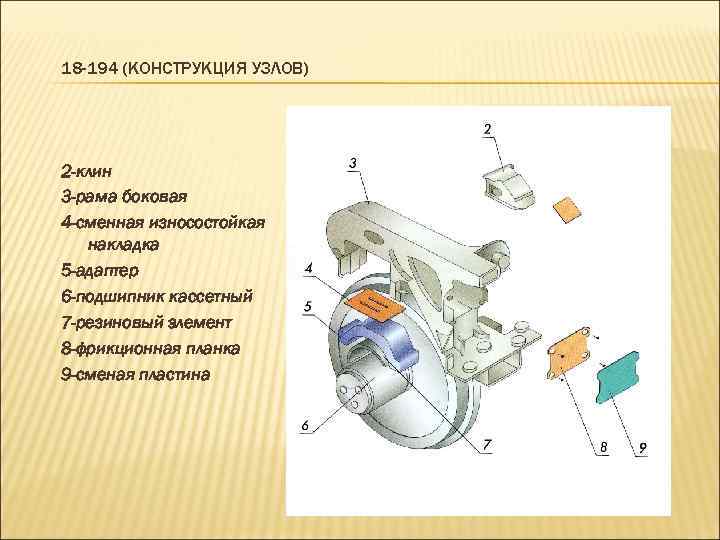 18-194 (КОНСТРУКЦИЯ УЗЛОВ)

2-клин
3-рама боковая
4-сменная износостойкая накладка
5-адаптер
6-подшипник кассетный
7-резиновый элемент
8-фрикционная планка
9-сменая пластина

2
3
4
5
6
7
8
9