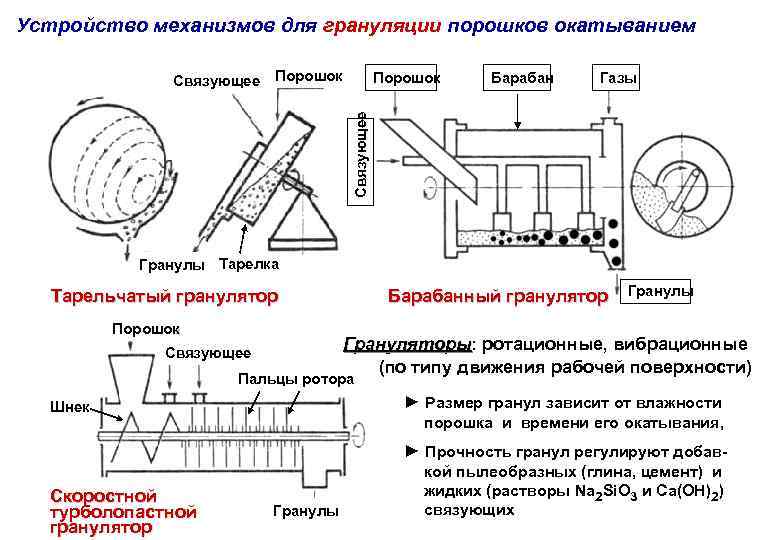 Устройство механизмов для грануляции порошков окатыванием

Связующее
Порошок
Гранулы
Тарелка
Тарельчатый гранулятор

Порошок
Барабан
Газы
Связующее
Гранулы
Барабанный гранулятор

Порошок
Связующее
Пальцы ротора
Шнек
Гранулы
Скоростной турболопастной гранулятор

Грануляторы: ротационные, вибрационные (по типу движения рабочей поверхности)

► Размер гранул зависит от влажности порошка и времени его окатывания,

► Прочность гранул регулируют добавкой пылеобразных (глина, цемент) и жидких (растворы $Na_2SiO_3$ и $Ca(OH)_2$) связующих