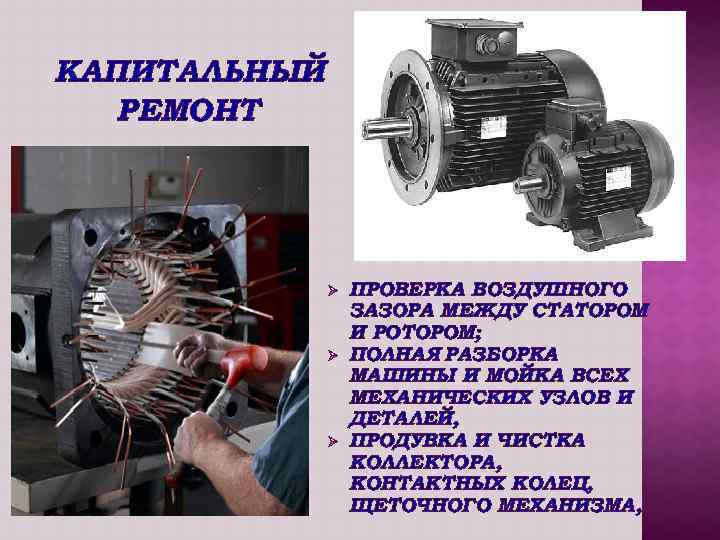 КАПИТАЛЬНЫЙ РЕМОНТ

➢ ПРОВЕРКА ВОЗДУШНОГО ЗАЗОРА МЕЖДУ СТАТОРОМ И РОТОРОМ;
➢ ПОЛНАЯ РАЗБОРКА МАШИНЫ И МОЙКА ВСЕХ МЕХАНИЧЕСКИХ УЗЛОВ И ДЕТАЛЕЙ,
➢ ПРОДУВКА И ЧИСТКА КОЛЛЕКТОРА, КОНТАКТНЫХ КОЛЕЦ, ЩЕТОЧНОГО МЕХАНИЗМА,