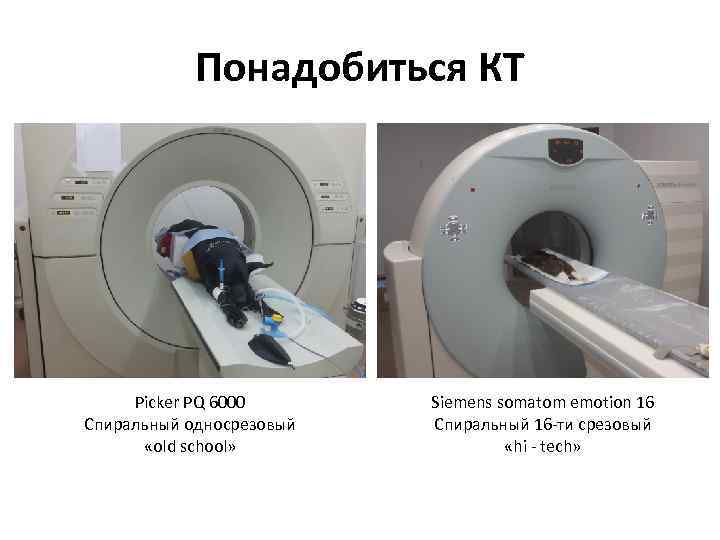 Понадобиться КТ

Picker PQ 6000
Спиральный односрезовый
«old school»

Siemens somatom emotion 16
Спиральный 16-ти срезовый
«hi - tech»