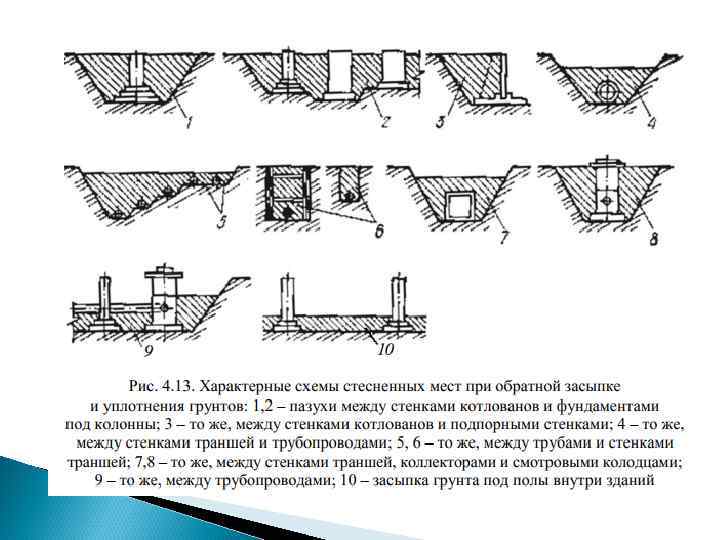 1

2

3

4

5

6

7

8

9

10

Рис. 4.13. Характерные схемы стесненных мест при обратной засыпке и уплотнения грунтов: 1,2 – пазухи между стенками котлованов и фундаментами под колонны; 3 – то же, между стенками котлованов и подпорными стенками; 4 – то же, между стенками траншей и трубопроводами; 5, 6 – то же, между трубами и стенками траншей; 7,8 – то же, между стенками траншей, коллекторами и смотровыми колодцами; 9 – то же, между трубопроводами; 10 – засыпка грунта под полы внутри зданий