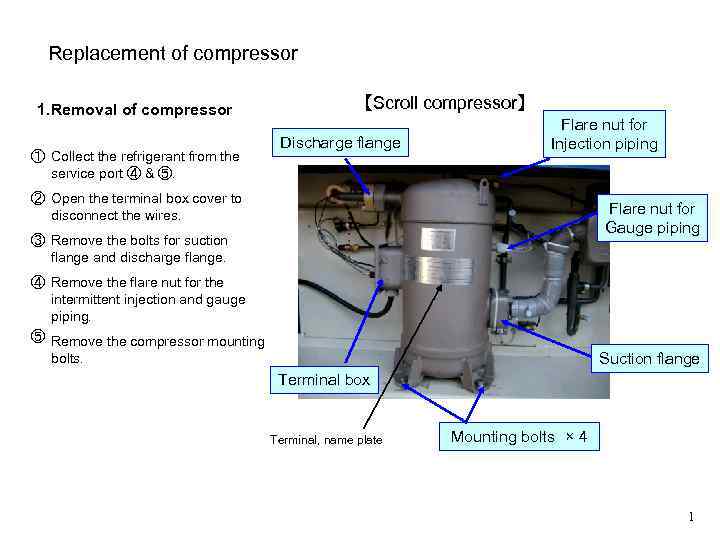 Replacement of compressor

1.Removal of compressor

① Collect the refrigerant from the service port ④ & ⑤.

② Open the terminal box cover to disconnect the wires.

③ Remove the bolts for suction flange and discharge flange.

④ Remove the flare nut for the intermittent injection and gauge piping.

⑤ Remove the compressor mounting bolts.

【Scroll compressor】

Discharge flange

Flare nut for Injection piping

Flare nut for Gauge piping

Suction flange

Terminal box

Terminal, name plate

Mounting bolts × 4

1