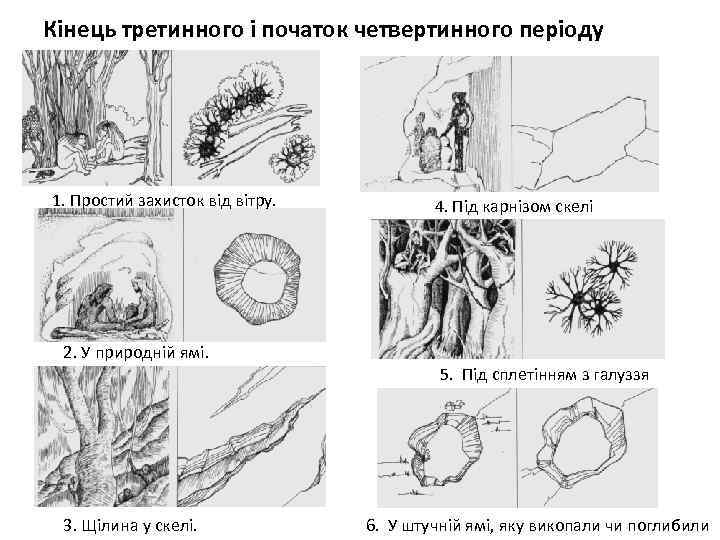 Кінець третинного і початок четвертинного періоду

1. Простий захисток від вітру.

2. У природній ямі.

3. Щілина у скелі.

4. Під карнізом скелі

5. Під сплетінням з галуззя

6. У штучній ямі, яку викопали чи поглибили