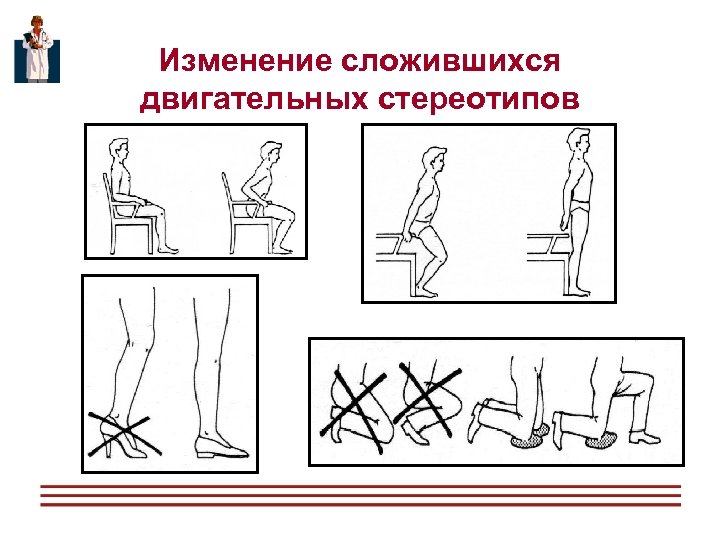 Изменение сложившихся двигательных стереотипов