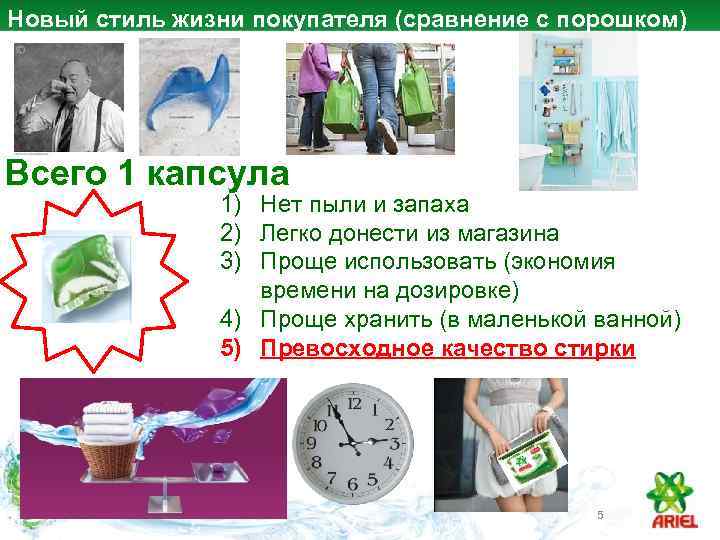 Новый стиль жизни покупателя (сравнение с порошком)

Всего 1 капсула

1) Нет пыли и запаха
2) Легко донести из магазина
3) Проще использовать (экономия времени на дозировке)
4) Проще хранить (в маленькой ванной)
5) Превосходное качество стирки

12 1 2 3 4 5 6 7 8 9 10 11

5

ARIEL