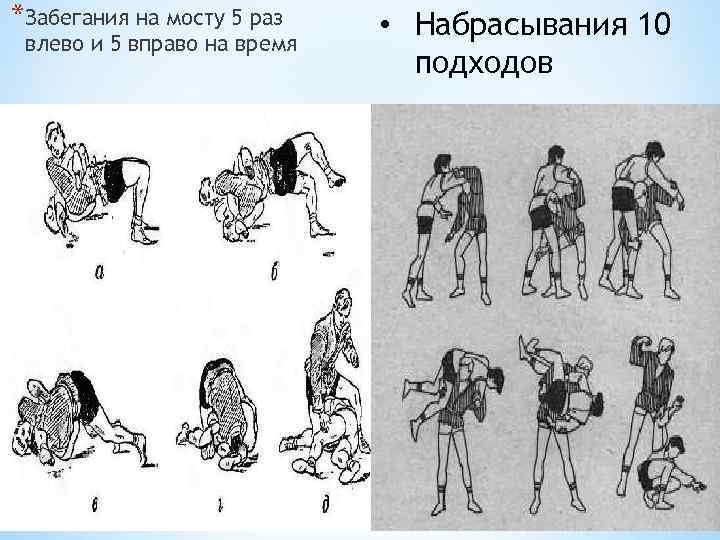 * Забегания на мосту 5 раз влево и 5 вправо на время

• Набрасывания 10 подходов

а

б

в

г

д