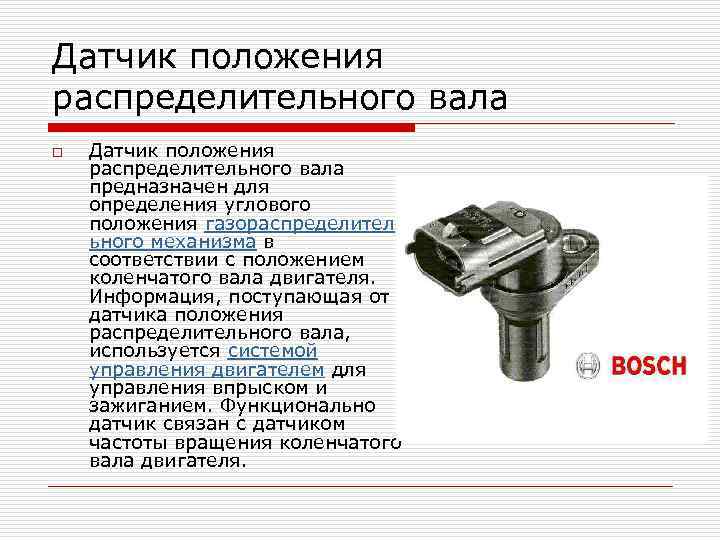 Датчик положения распределительного вала

Датчик положения распределительного вала предназначен для определения углового положения газораспределительного механизма в соответствии с положением коленчатого вала двигателя. Информация, поступающая от датчика положения распределительного вала, используется системой управления двигателем для управления впрыском и зажиганием. Функционально датчик связан с датчиком частоты вращения коленчатого вала двигателя.

BOSCH