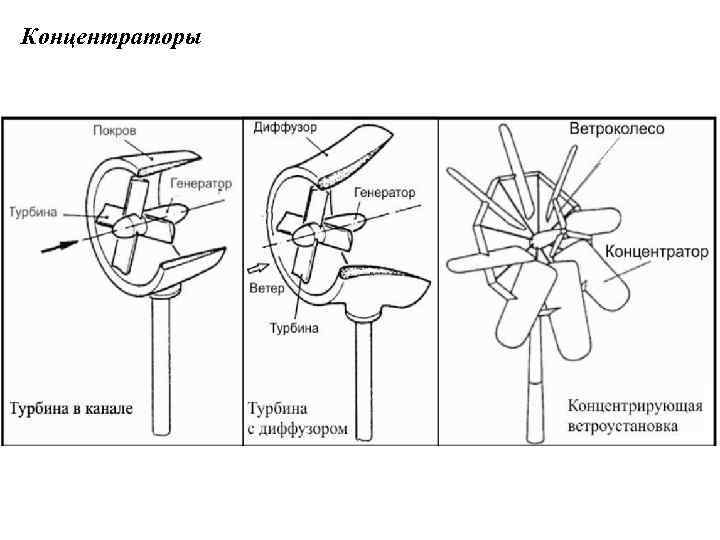 Концентраторы

Покров
Генератор
Турбина
Турбина в канале

Диффузор
Генератор
Ветер
Турбина
Турбина с диффузором

Ветроколесо
Концентратор
Концентрирующая ветроустановка