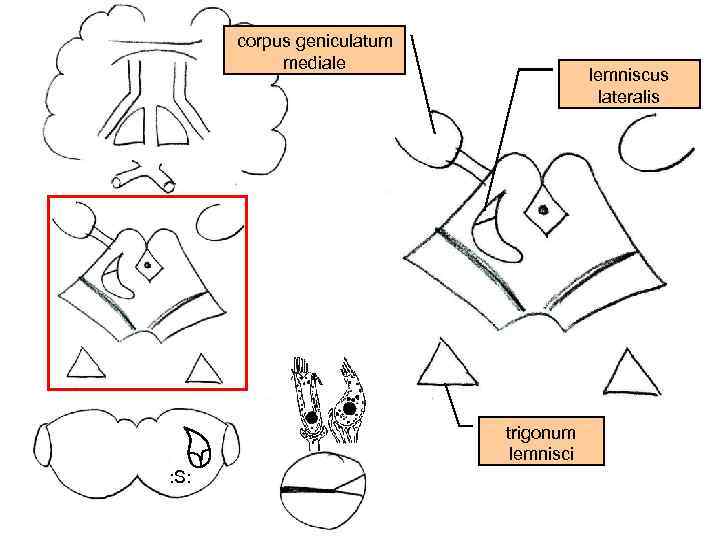 corpus geniculatum mediale

lemniscus lateralis

trigonum lemnisci

:S: