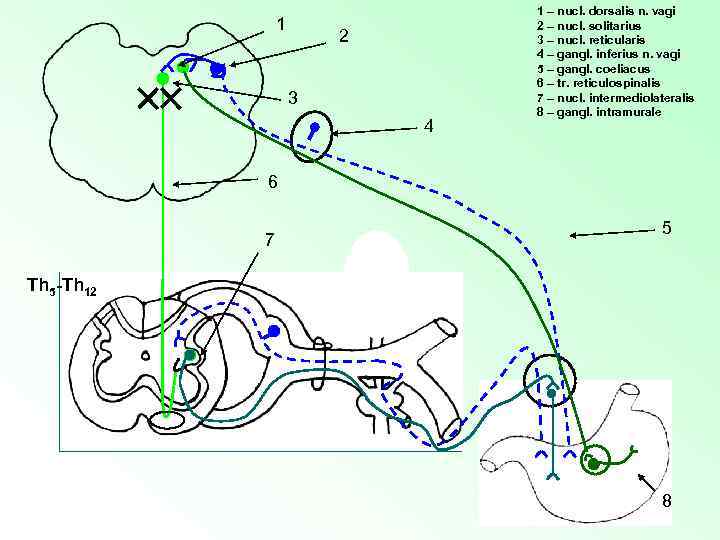 1 – nucl. dorsalis n. vagi
2 – nucl. solitarius
3 – nucl. reticularis
4 – gangl. inferius n. vagi
5 – gangl. coeliacus
6 – tr. reticulospinalis
7 – nucl. intermediolateralis
8 – gangl. intramurale

1
2
3
4
6
5
7
$Th_5$-$Th_{12}$
8