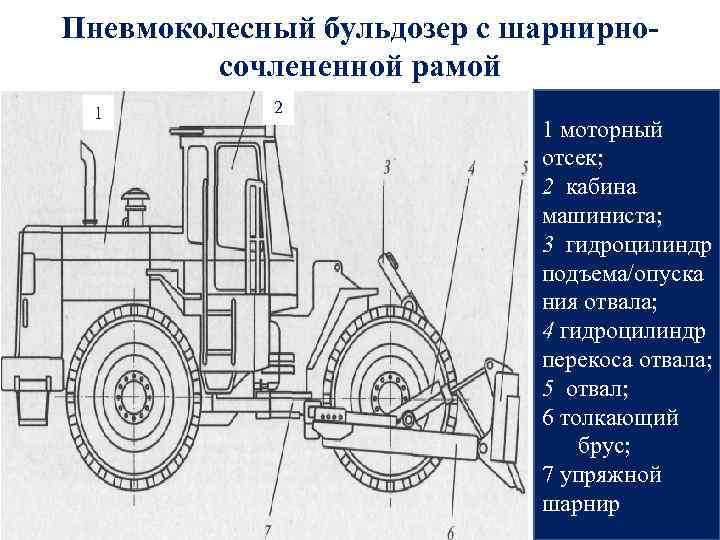 Пневмоколесный бульдозер с шарнирно-сочлененной рамой

1

2

3

4

5

7

6

1 моторный отсек;
2 кабина машиниста;
3 гидроцилиндр подъема/опускания отвала;
4 гидроцилиндр перекоса отвала;
5 отвал;
6 толкающий брус;
7 упряжной шарнир