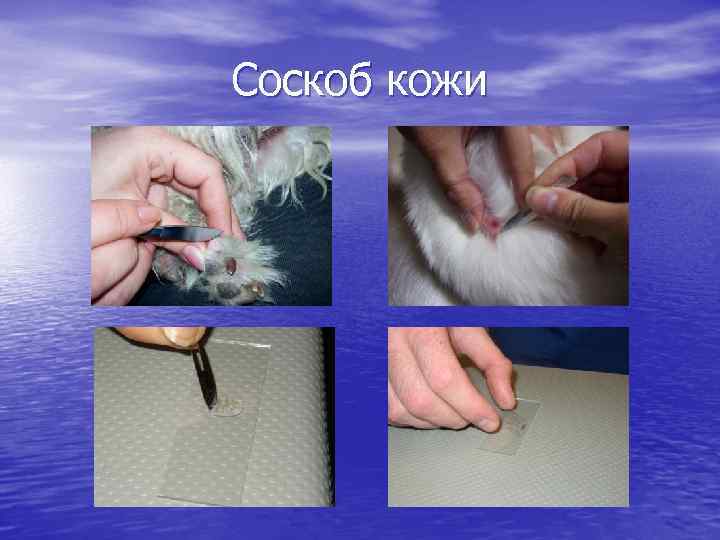 Соскоб кожи