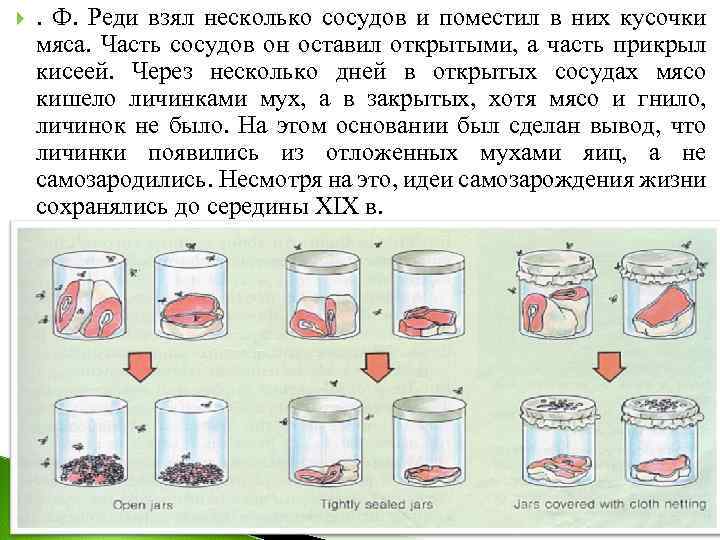 . Ф. Реди взял несколько сосудов и поместил в них кусочки мяса. Часть сосудов он оставил открытыми, а часть прикрыл кисеей. Через несколько дней в открытых сосудах мясо кишело личинками мух, а в закрытых, хотя мясо и гнило, личинок не было. На этом основании был сделан вывод, что личинки появились из отложенных мухами яиц, а не самозародились. Несмотря на это, идеи самозарождения жизни сохранялись до середины XIX в.

Open jars

Tightly sealed jars

Jars covered with cloth netting