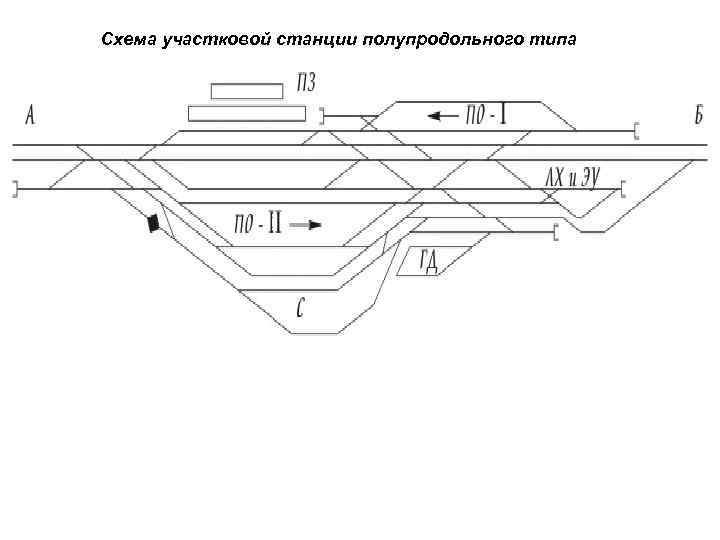 Схема участковой станции полупродольного типа

ПЗ

А

ПО - I

Б

ЛХ и ЭУ

ПО - II

ГД

С