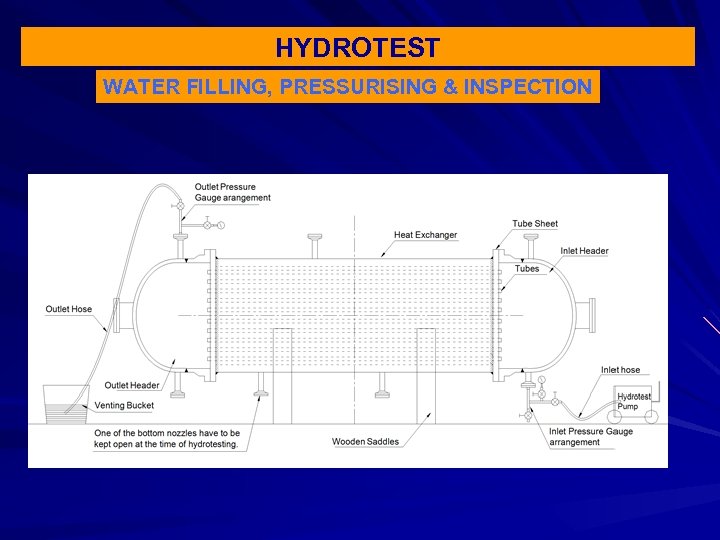 HYDROTEST

WATER FILLING, PRESSURISING & INSPECTION

Outlet Pressure Gauge arangement

Heat Exchanger

Tube Sheet

Inlet Header

Tubes

Outlet Hose

Outlet Header

Venting Bucket

One of the bottom nozzles have to be kept open at the time of hydrotesting.

Wooden Saddles

Inlet hose

Hydrotest Pump

Inlet Pressure Gauge arrangement