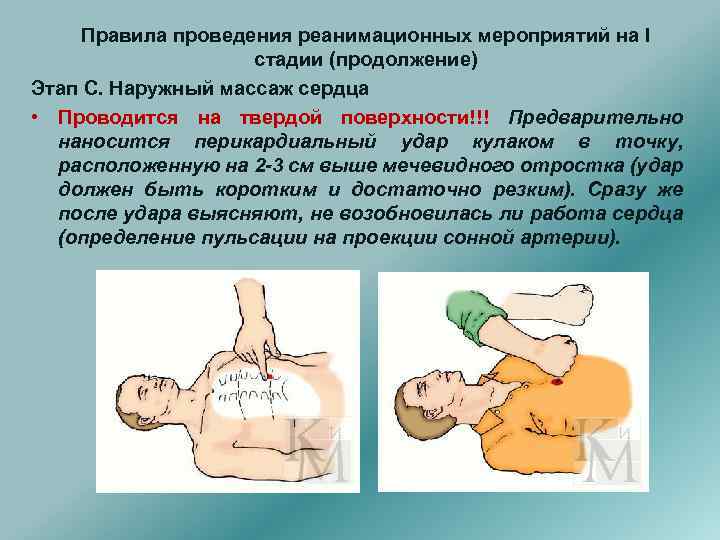 Правила проведения реанимационных мероприятий на I стадии (продолжение)

Этап С. Наружный массаж сердца

• Проводится на твердой поверхности!!! Предварительно наносится перикардиальный удар кулаком в точку, расположенную на 2-3 см выше мечевидного отростка (удар должен быть коротким и достаточно резким). Сразу же после удара выясняют, не возобновилась ли работа сердца (определение пульсации на проекции сонной артерии).

КиМ

КиМ