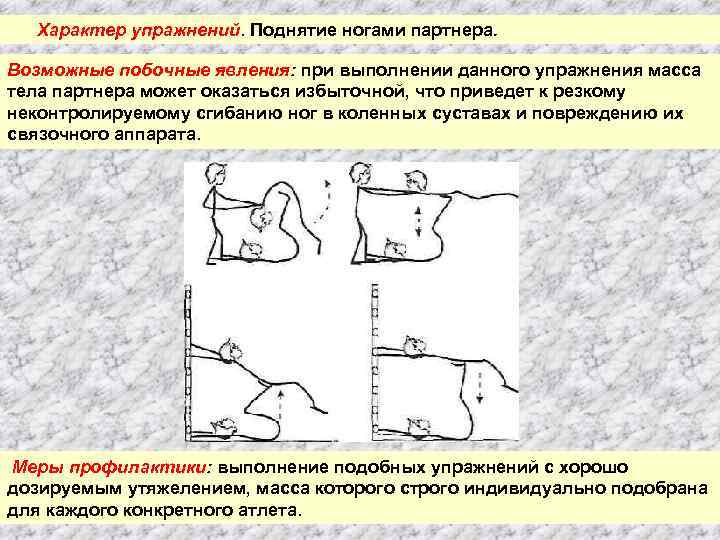 Характер упражнений. Поднятие ногами партнера.

Возможные побочные явления: при выполнении данного упражнения масса тела партнера может оказаться избыточной, что приведет к резкому неконтролируемому сгибанию ног в коленных суставах и повреждению их связочного аппарата.

Меры профилактики: выполнение подобных упражнений с хорошо дозируемым утяжелением, масса которого строго индивидуально подобрана для каждого конкретного атлета.