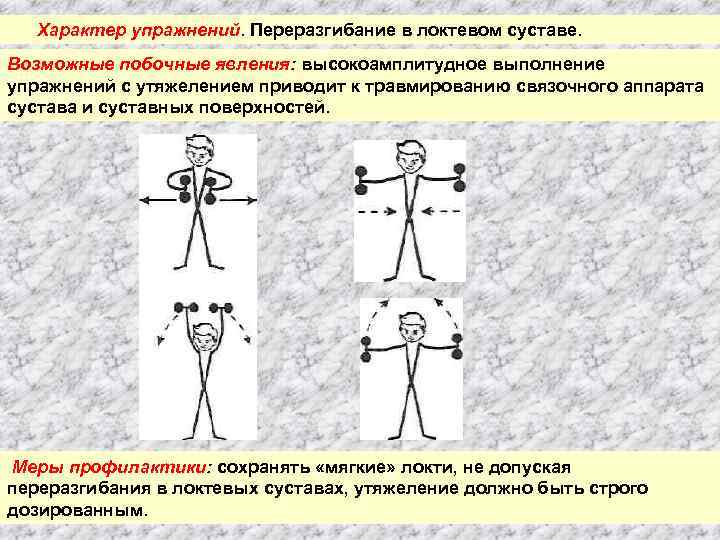 Характер упражнений. Переразгибание в локтевом суставе.

Возможные побочные явления: высокоамплитудное выполнение упражнений с утяжелением приводит к травмированию связочного аппарата сустава и суставных поверхностей.

Меры профилактики: сохранять «мягкие» локти, не допуская переразгибания в локтевых суставах, утяжеление должно быть строго дозированным.