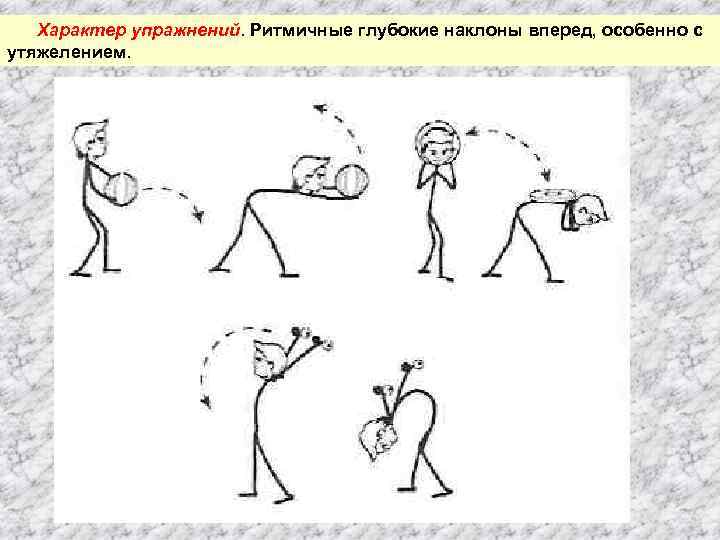 Характер упражнений. Ритмичные глубокие наклоны вперед, особенно с утяжелением.