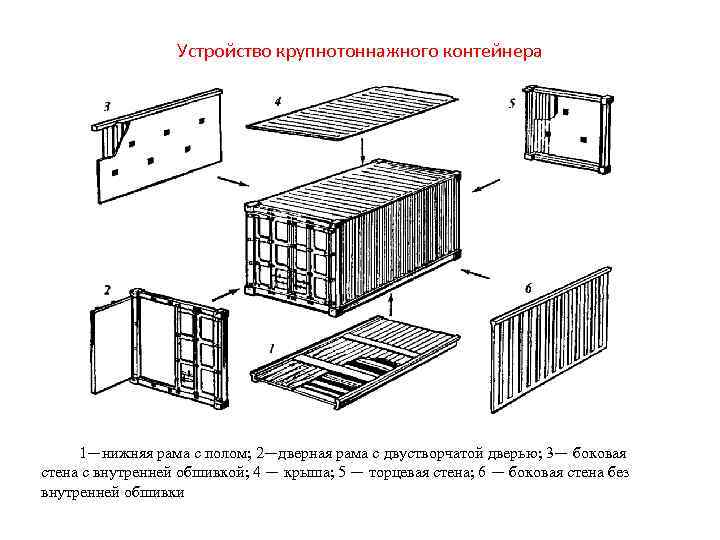 Устройство крупнотоннажного контейнера

3

4

5

2

1

6

1—нижняя рама с полом; 2—дверная рама с двустворчатой дверью; 3— боковая стена с внутренней обшивкой; 4 — крыша; 5 — торцевая стена; 6 — боковая стена без внутренней обшивки