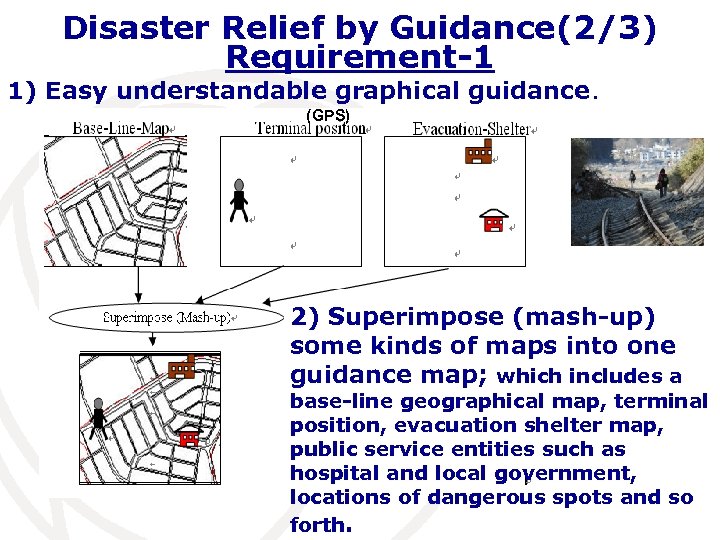 Disaster Relief by Guidance(2/3)
Requirement-1

1) Easy understandable graphical guidance.

Base-Line-Map

(GPS)
Terminal position

Evacuation-Shelter

Superimpose (Mash-up)

2) Superimpose (mash-up) some kinds of maps into one guidance map; which includes a base-line geographical map, terminal position, evacuation shelter map, public service entities such as hospital and local government, locations of dangerous spots and so forth.