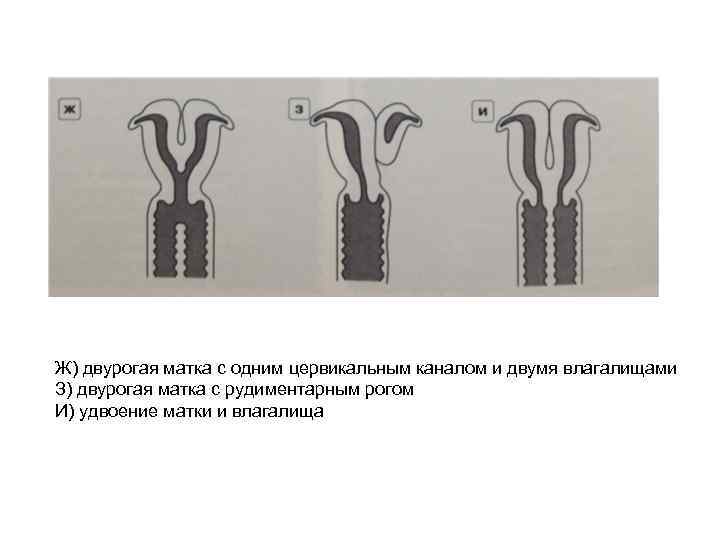 ж

з

и

Ж) двурогая матка с одним цервикальным каналом и двумя влагалищами
З) двурогая матка с рудиментарным рогом
И) удвоение матки и влагалища