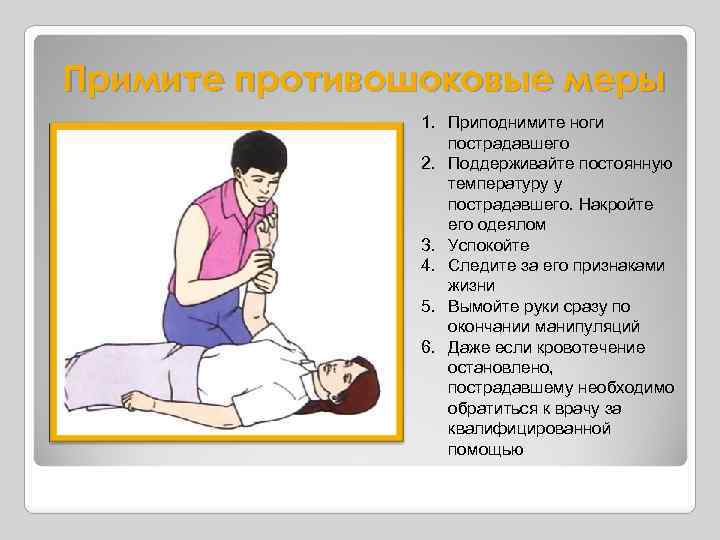 Примите противошоковые меры

1. Приподнимите ноги пострадавшего
2. Поддерживайте постоянную температуру у пострадавшего. Накройте его одеялом
3. Успокойте
4. Следите за его признаками жизни
5. Вымойте руки сразу по окончании манипуляций
6. Даже если кровотечение остановлено, пострадавшему необходимо обратиться к врачу за квалифицированной помощью