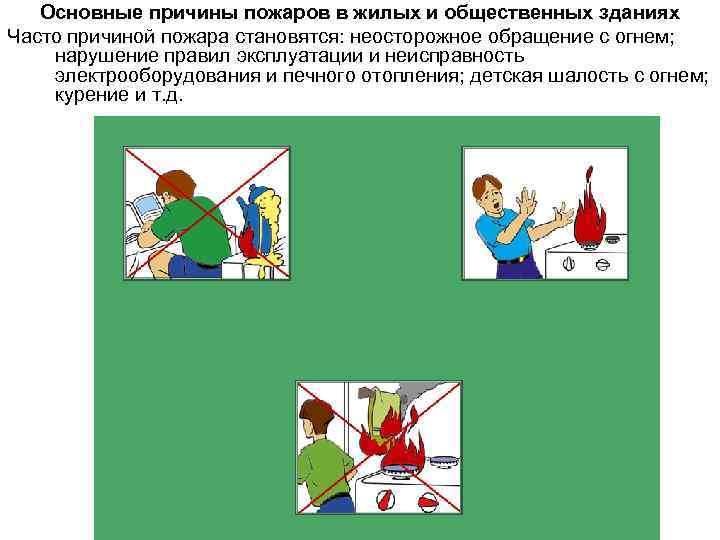 Основные причины пожаров в жилых и общественных зданиях

Часто причиной пожара становятся: неосторожное обращение с огнем; нарушение правил эксплуатации и неисправность электрооборудования и печного отопления; детская шалость с огнем; курение и т.д.