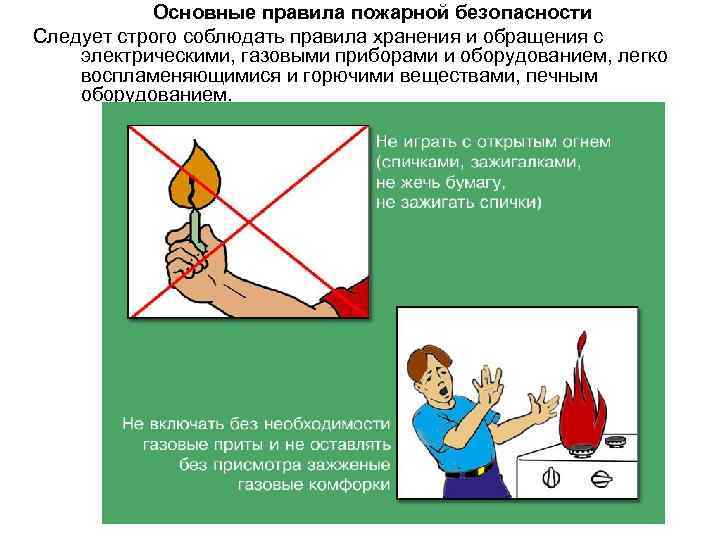 Основные правила пожарной безопасности

Следует строго соблюдать правила хранения и обращения с электрическими, газовыми приборами и оборудованием, легко воспламеняющимися и горючими веществами, печным оборудованием.

Не играть с открытым огнем (спичками, зажигалками, не жечь бумагу, не зажигать спички)

Не включать без необходимости газовые приты и не оставлять без присмотра зажженые газовые комфорки