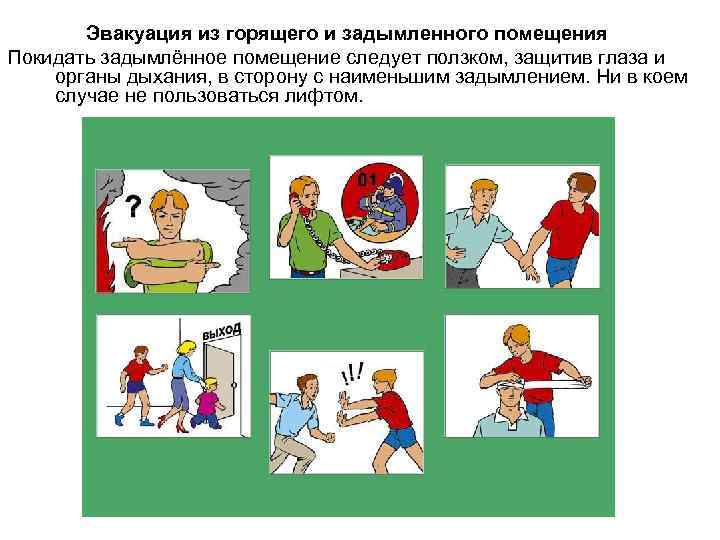 Эвакуация из горящего и задымленного помещения

Покидать задымлённое помещение следует ползком, защитив глаза и органы дыхания, в сторону с наименьшим задымлением. Ни в коем случае не пользоваться лифтом.

?

01

ВЫХОД

!!!