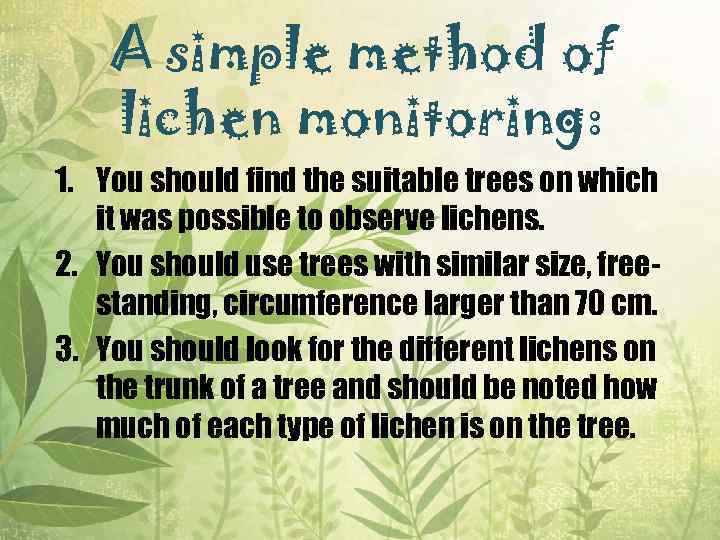 A simple method of lichen monitoring:

1. You should find the suitable trees on which it was possible to observe lichens.
2. You should use trees with similar size, free-standing, circumference larger than 70 cm.
3. You should look for the different lichens on the trunk of a tree and should be noted how much of each type of lichen is on the tree.