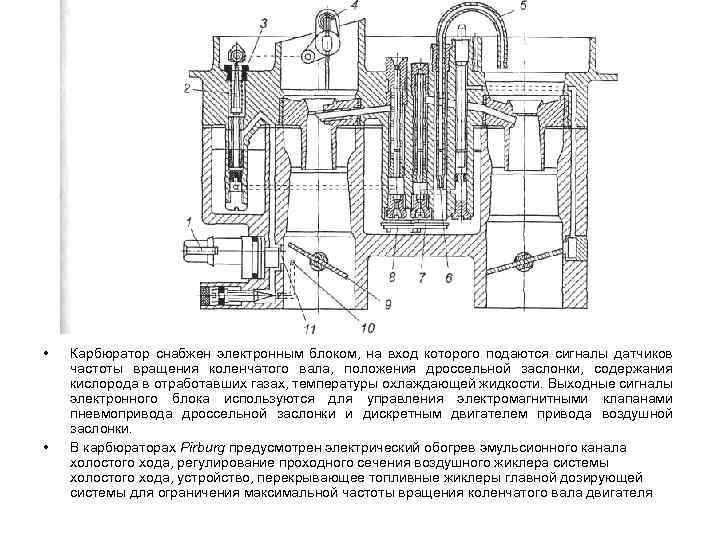 3
4
5
2
1
8
7
6
9
11
10

• Карбюратор снабжен электронным блоком, на вход которого подаются сигналы датчиков частоты вращения коленчатого вала, положения дроссельной заслонки, содержания кислорода в отработавших газах, температуры охлаждающей жидкости. Выходные сигналы электронного блока используются для управления электромагнитными клапанами пневмопривода дроссельной заслонки и дискретным двигателем привода воздушной заслонки.

• В карбюраторах Pirburg предусмотрен электрический обогрев эмульсионного канала холостого хода, регулирование проходного сечения воздушного жиклера системы холостого хода, устройство, перекрывающее топливные жиклеры главной дозирующей системы для ограничения максимальной частоты вращения коленчатого вала двигателя