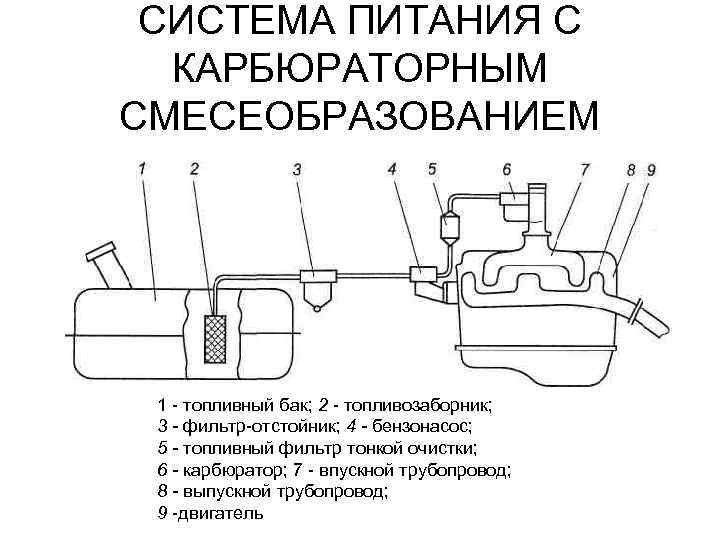 СИСТЕМА ПИТАНИЯ С КАРБЮРАТОРНЫМ СМЕСЕОБРАЗОВАНИЕМ

1
2
3
4
5
6
7
8
9

1 - топливный бак; 2 - топливозаборник;
3 - фильтр-отстойник; 4 - бензонасос;
5 - топливный фильтр тонкой очистки;
6 - карбюратор; 7 - впускной трубопровод;
8 - выпускной трубопровод;
9 -двигатель