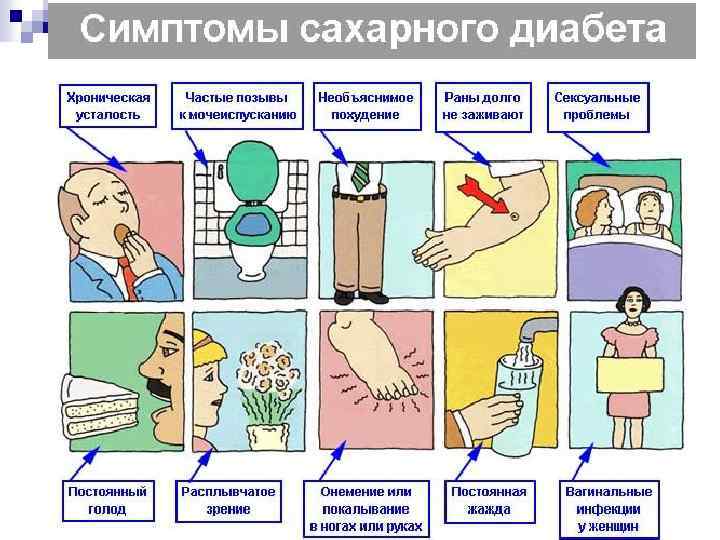 Симптомы сахарного диабета

Хроническая усталость

Частые позывы к мочеиспусканию

Необъяснимое похудение

Раны долго не заживают

Сексуальные проблемы

Постоянный голод

Расплывчатое зрение

Онемение или покалывание в ногах или руках

Постоянная жажда

Вагинальные инфекции у женщин