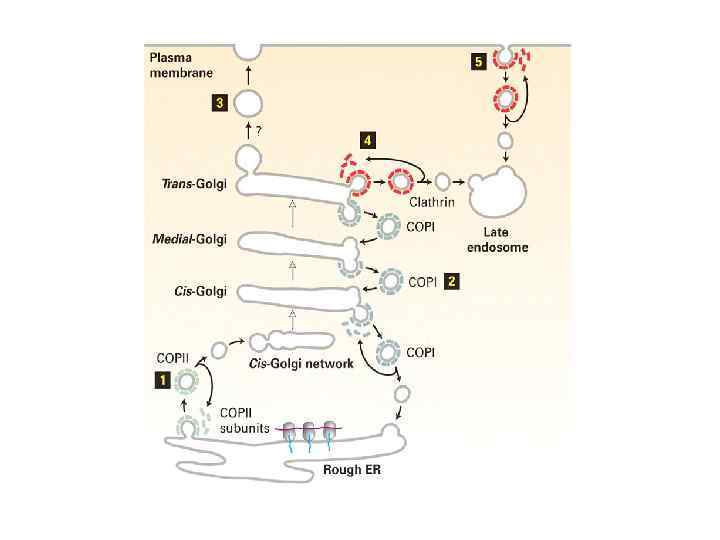 Plasma membrane

5

3

?

4

Trans-Golgi

Clathrin

COPI

Late endosome

Medial-Golgi

COPI

2

Cis-Golgi

COPII

Cis-Golgi network

COPI

1

COPII subunits

Rough ER