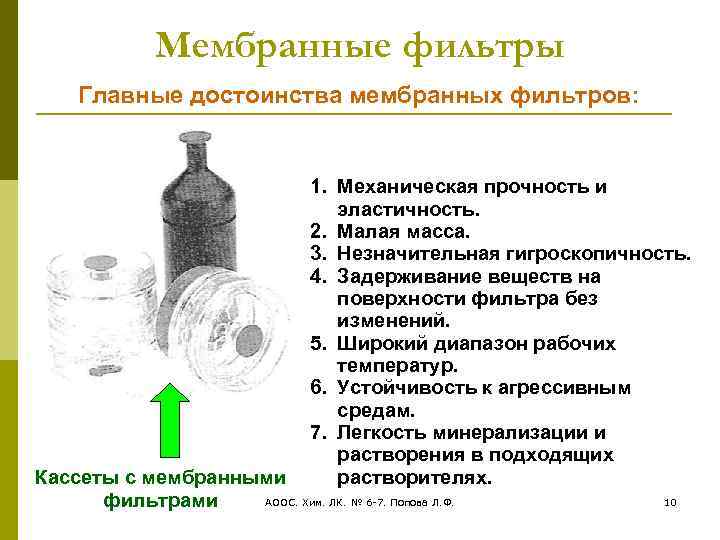 Мембранные фильтры

Главные достоинства мембранных фильтров:

1. Механическая прочность и эластичность.
2. Малая масса.
3. Незначительная гигроскопичность.
4. Задерживание веществ на поверхности фильтра без изменений.
5. Широкий диапазон рабочих температур.
6. Устойчивость к агрессивным средам.
7. Легкость минерализации и растворения в подходящих растворителях.

Кассеты с мембранными фильтрами

АООС. Хим. ЛК. № 6-7. Попова Л.Ф.

10