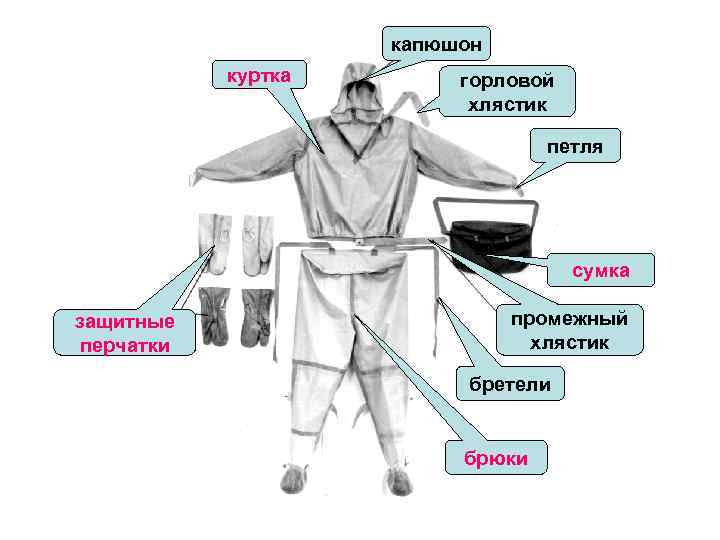 капюшон

куртка

горловой хлястик

петля

сумка

защитные перчатки

промежный хлястик

бретели

брюки